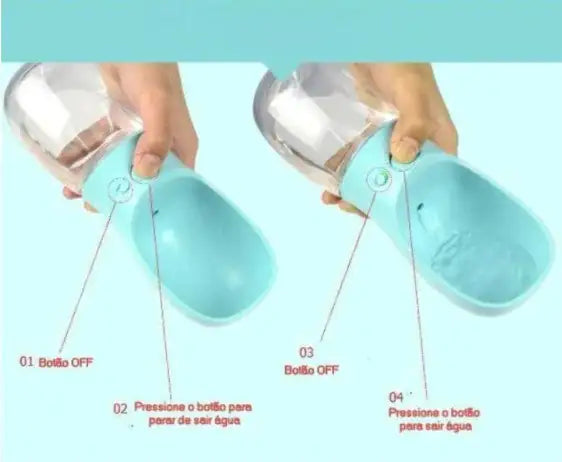 01 Botão OFF

02 Pressione o botão para parar de sair água

03
Botão OFF

04
Pressione o botão para sair água